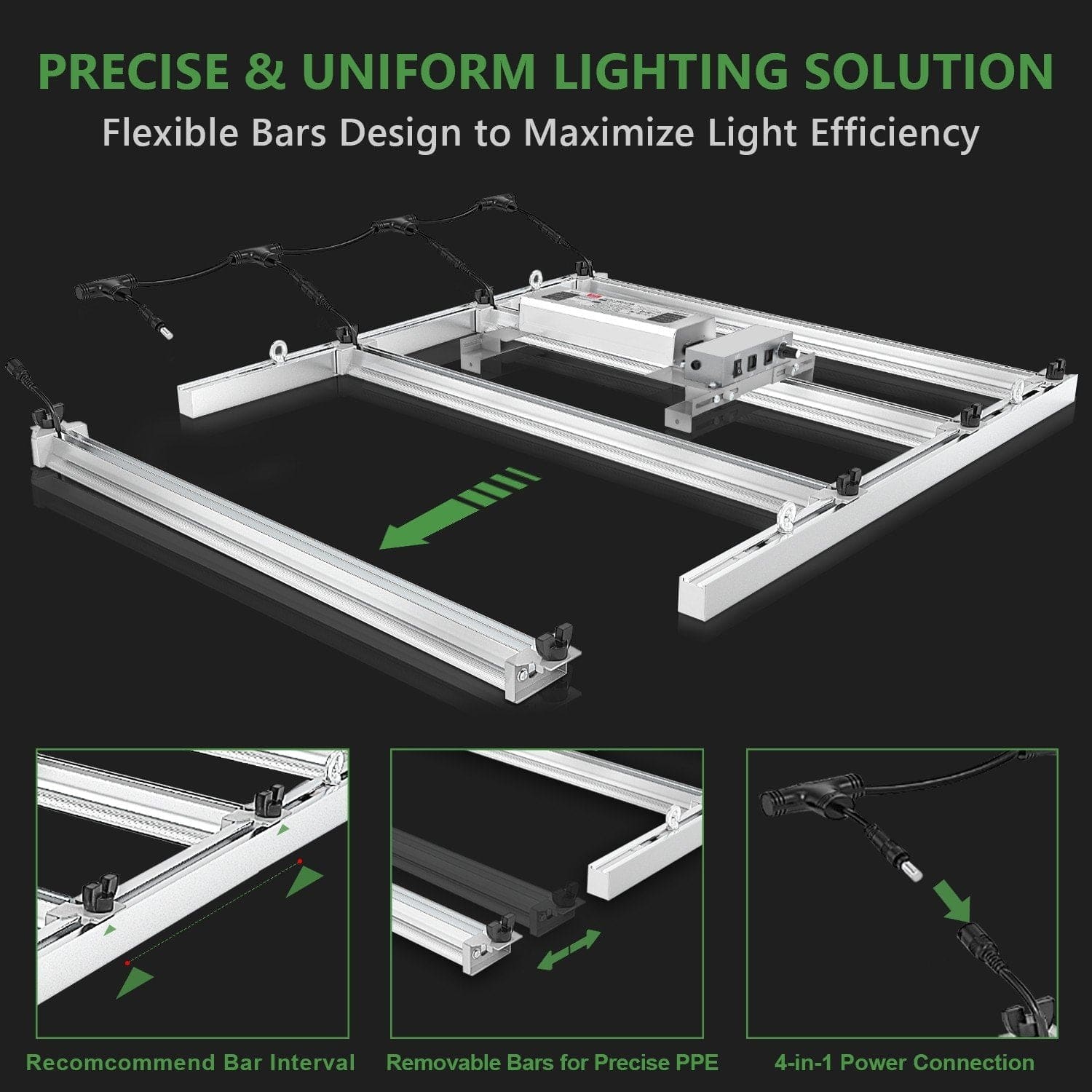 PRECISE & UNIFORM LIGHTING SOLUTION

Flexible Bars Design to Maximize Light Efficiency

Recomcommend Bar Interval

Removable Bars for Precise PPE

4-in-1 Power Connection