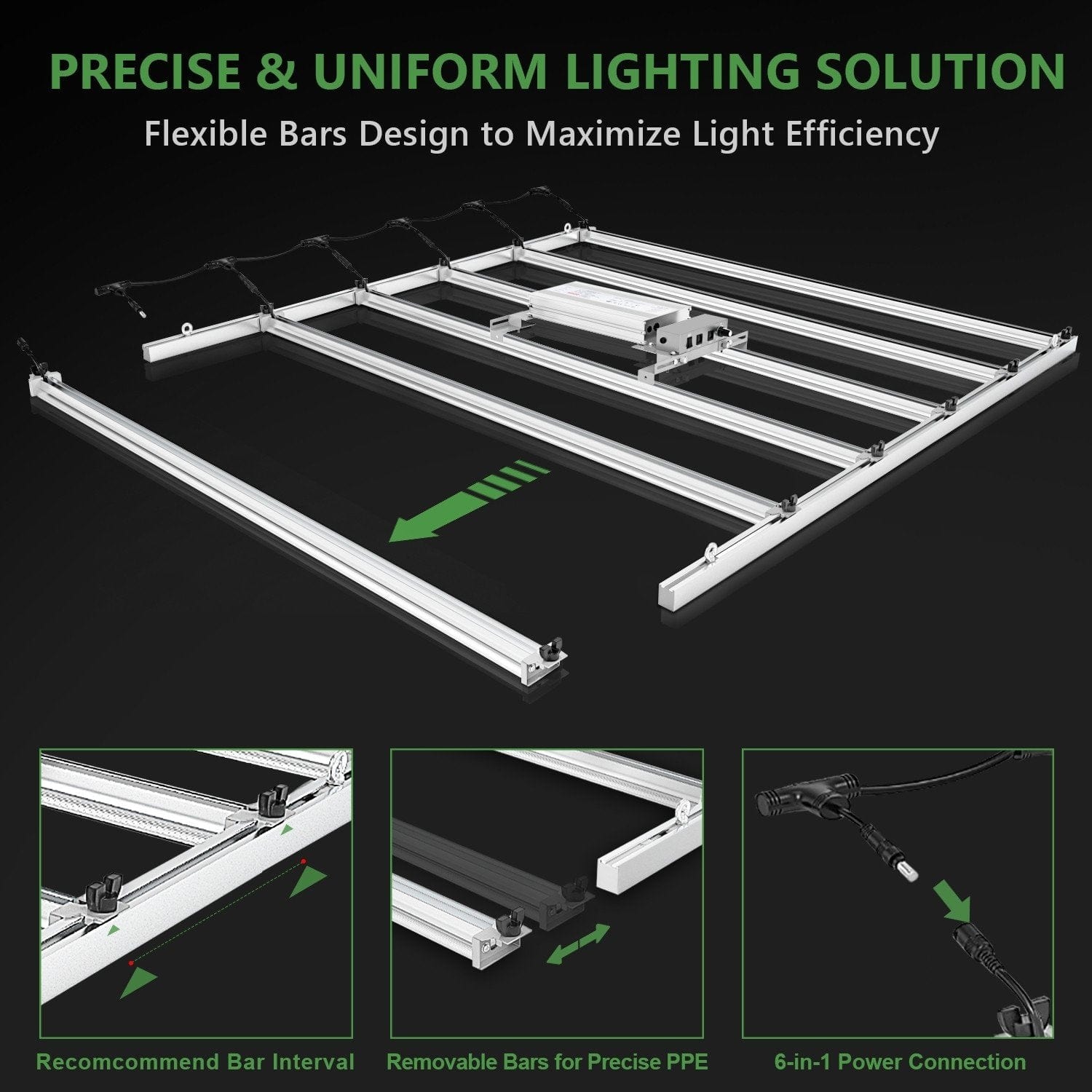 PRECISE & UNIFORM LIGHTING SOLUTION

Flexible Bars Design to Maximize Light Efficiency

Recomcommend Bar Interval

Removable Bars for Precise PPE

6-in-1 Power Connection